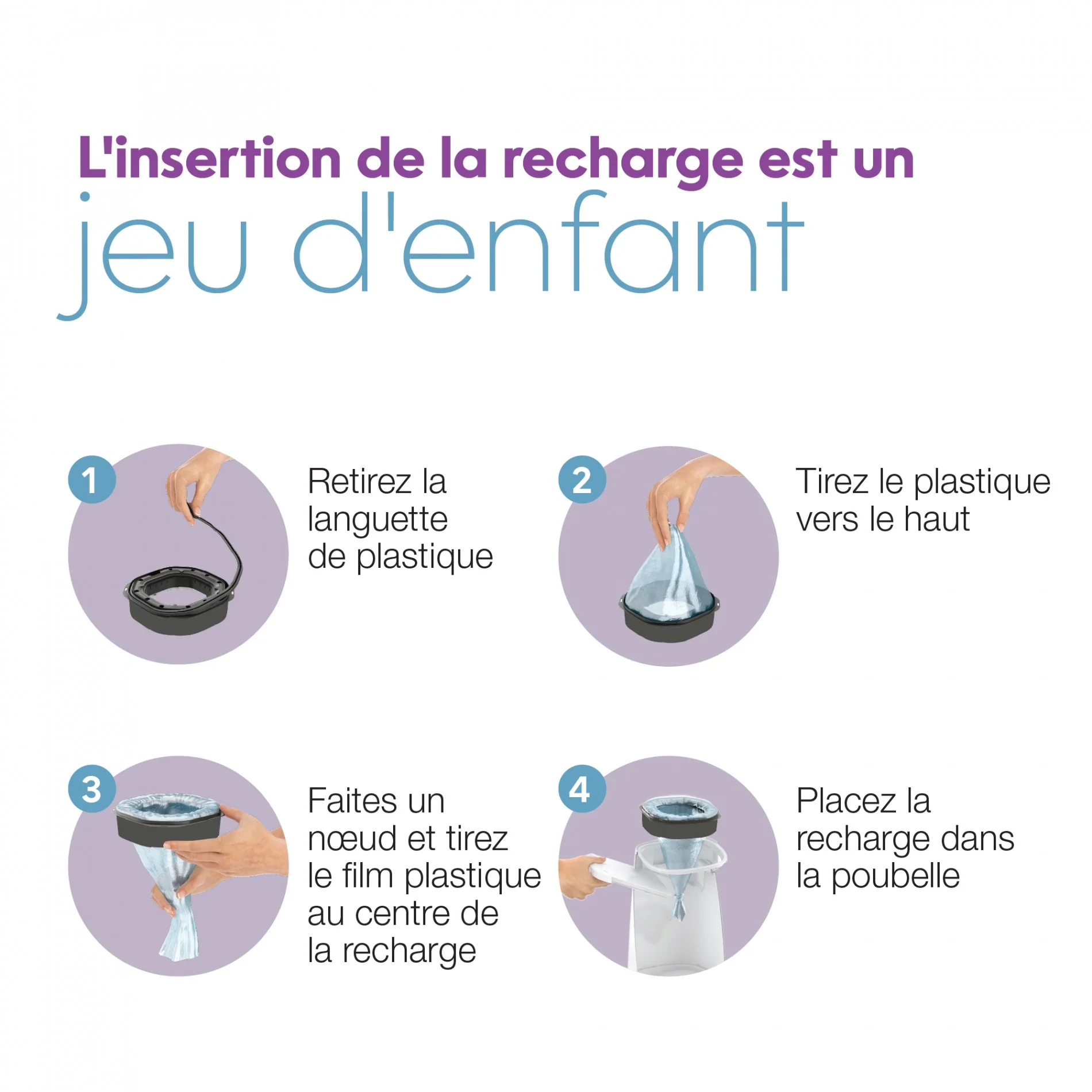 L'insertion de la recharge est un
jeu d'enfant

1

Retirez la languette de plastique

2

Tirez le plastique vers le haut

3

Faites un nœud et tirez le film plastique au centre de la recharge

4

Placez la recharge dans la poubelle